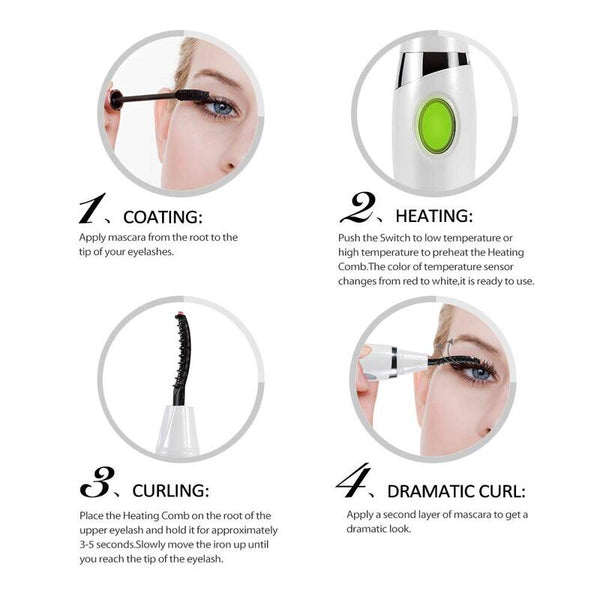 1、COATING:

Apply mascara from the root to the tip of your eyelashes.

2、HEATING:

Push the Switch to low temperature or high temperature to preheat the Heating Comb.The color of temperature sensor changes from red to white,it is ready to use.

3、CURLING:

Place the Heating Comb on the root of the upper eyelash and hold it for approximately 3-5 seconds.Slowly move the iron up until you reach the tip of the eyelash.

4、DRAMATIC CURL:

Apply a second layer of mascara to get a dramatic look.