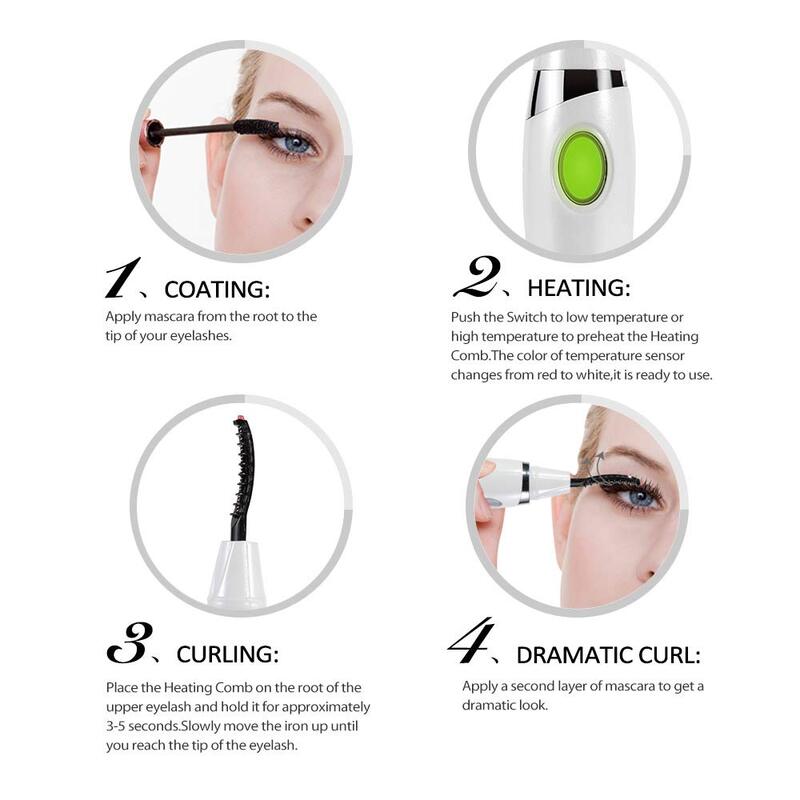 1、COATING:

Apply mascara from the root to the tip of your eyelashes.

2、HEATING:

Push the Switch to low temperature or high temperature to preheat the Heating Comb.The color of temperature sensor changes from red to white,it is ready to use.

3、CURLING:

Place the Heating Comb on the root of the upper eyelash and hold it for approximately 3-5 seconds.Slowly move the iron up until you reach the tip of the eyelash.

4、DRAMATIC CURL:

Apply a second layer of mascara to get a dramatic look.