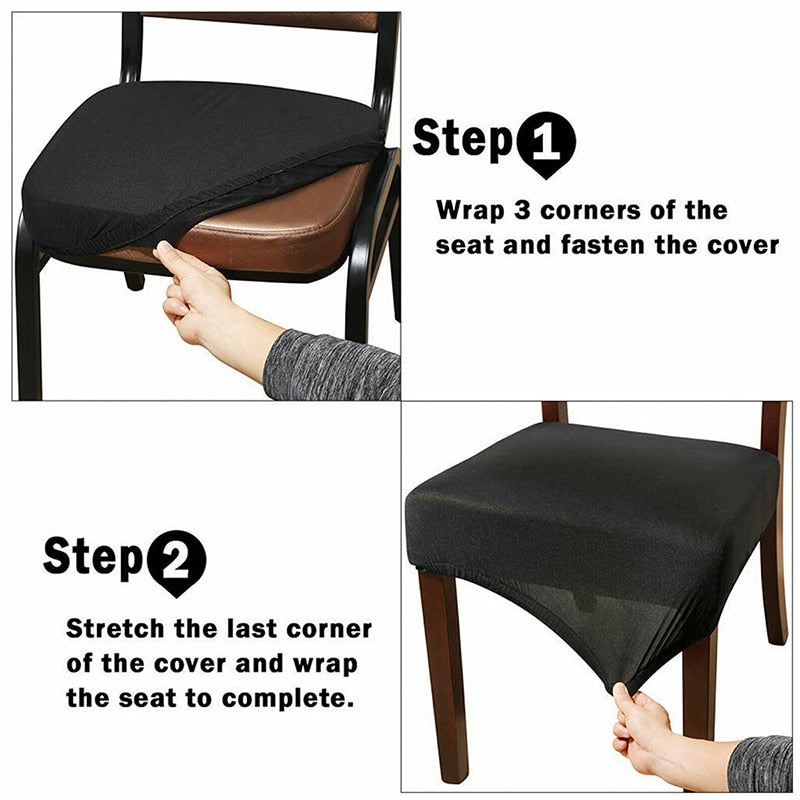 Step 1

Wrap 3 corners of the seat and fasten the cover

Step 2

Stretch the last corner of the cover and wrap the seat to complete.