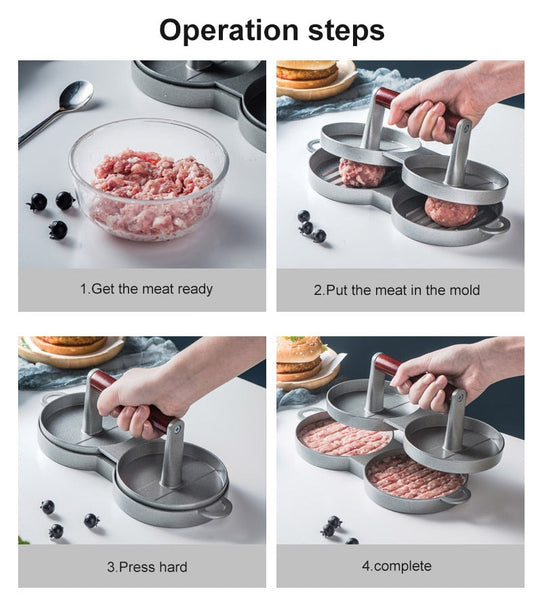 Operation steps

1.Get the meat ready

2.Put the meat in the mold

3.Press hard

4.complete