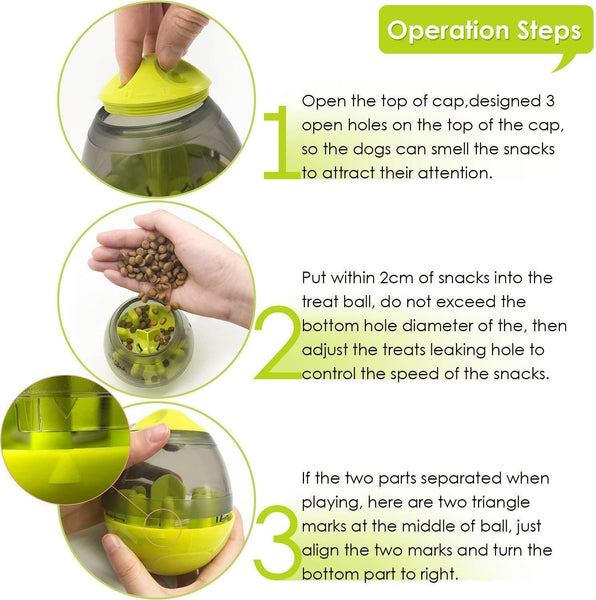 Operation Steps

1

Open the top of cap,designed 3 open holes on the top of the cap, so the dogs can smell the snacks to attract their attention.

2

Put within 2cm of snacks into the treat ball, do not exceed the bottom hole diameter of the, then adjust the treats leaking hole to control the speed of the snacks.

3

If the two parts separated when playing, here are two triangle marks at the middle of ball, just align the two marks and turn the bottom part to right.