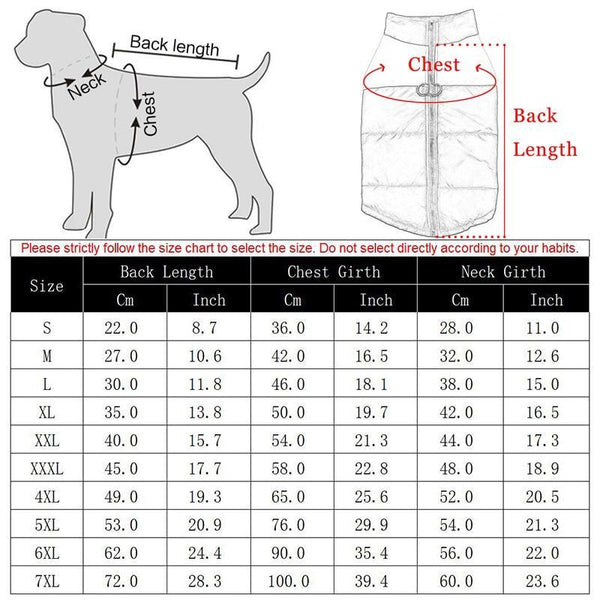 Back length
Neck
Chest

Chest
Back Length

Please strictly follow the size chart to select the size. Do not select directly according to your habits.

| Size | Back Length Cm | Back Length Inch | Chest Girth Cm | Chest Girth Inch | Neck Girth Cm | Neck Girth Inch |
|---|---|---|---|---|---|---|
| S | 22.0 | 8.7 | 36.0 | 14.2 | 28.0 | 11.0 |
| M | 27.0 | 10.6 | 42.0 | 16.5 | 32.0 | 12.6 |
| L | 30.0 | 11.8 | 46.0 | 18.1 | 38.0 | 15.0 |
| XL | 35.0 | 13.8 | 50.0 | 19.7 | 42.0 | 16.5 |
| XXL | 40.0 | 15.7 | 54.0 | 21.3 | 44.0 | 17.3 |
| XXXL | 45.0 | 17.7 | 58.0 | 22.8 | 48.0 | 18.9 |
| 4XL | 49.0 | 19.3 | 65.0 | 25.6 | 52.0 | 20.5 |
| 5XL | 53.0 | 20.9 | 76.0 | 29.9 | 54.0 | 21.3 |
| 6XL | 62.0 | 24.4 | 90.0 | 35.4 | 56.0 | 22.0 |
| 7XL | 72.0 | 28.3 | 100.0 | 39.4 | 60.0 | 23.6 |