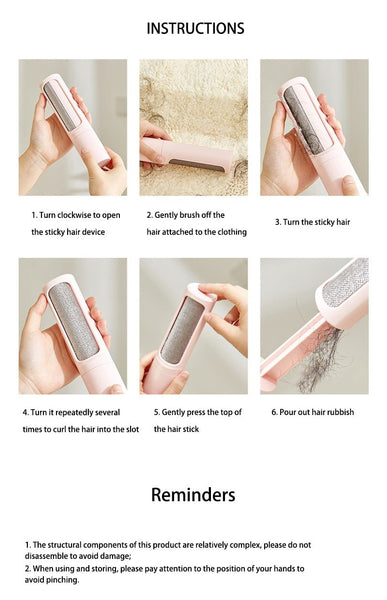 INSTRUCTIONS

1. Turn clockwise to open the sticky hair device

2. Gently brush off the hair attached to the clothing

3. Turn the sticky hair

4. Turn it repeatedly several times to curl the hair into the slot

5. Gently press the top of the hair stick

6. Pour out hair rubbish

Reminders

1. The structural components of this product are relatively complex, please do not disassemble to avoid damage;
2. When using and storing, please pay attention to the position of your hands to avoid pinching.