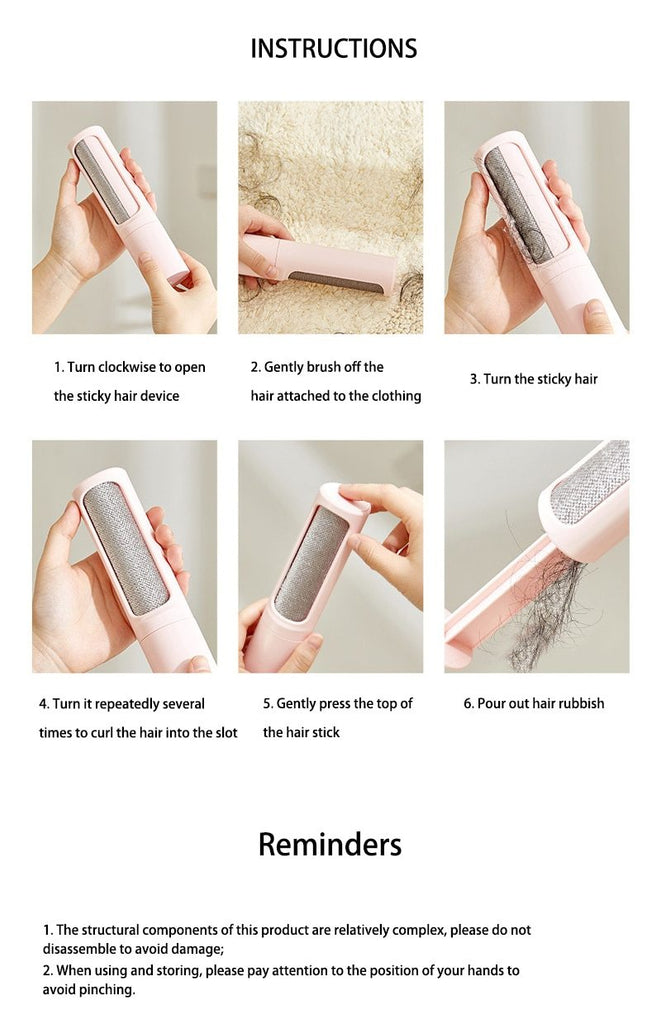 INSTRUCTIONS

1. Turn clockwise to open the sticky hair device

2. Gently brush off the hair attached to the clothing

3. Turn the sticky hair

4. Turn it repeatedly several times to curl the hair into the slot

5. Gently press the top of the hair stick

6. Pour out hair rubbish

Reminders

1. The structural components of this product are relatively complex, please do not disassemble to avoid damage;
2. When using and storing, please pay attention to the position of your hands to avoid pinching.