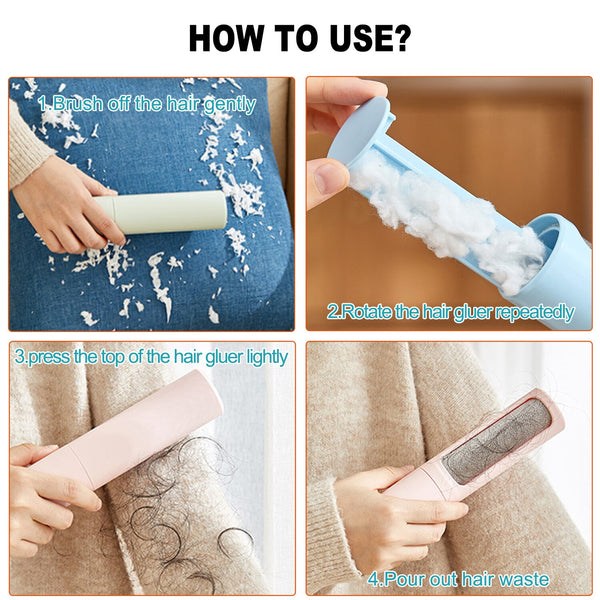 HOW TO USE?

1.Brush off the hair gently

2.Rotate the hair gluer repeatedly

3.press the top of the hair gluer lightly

4.Pour out hair waste