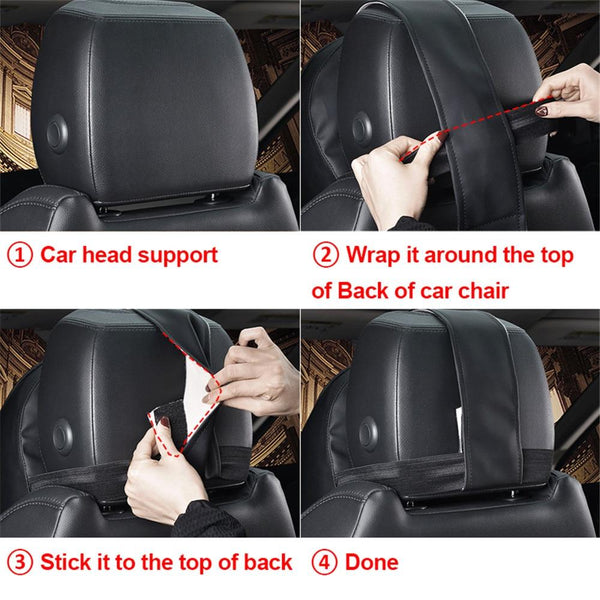 ① Car head support

② Wrap it around the top of Back of car chair

③ Stick it to the top of back

④ Done