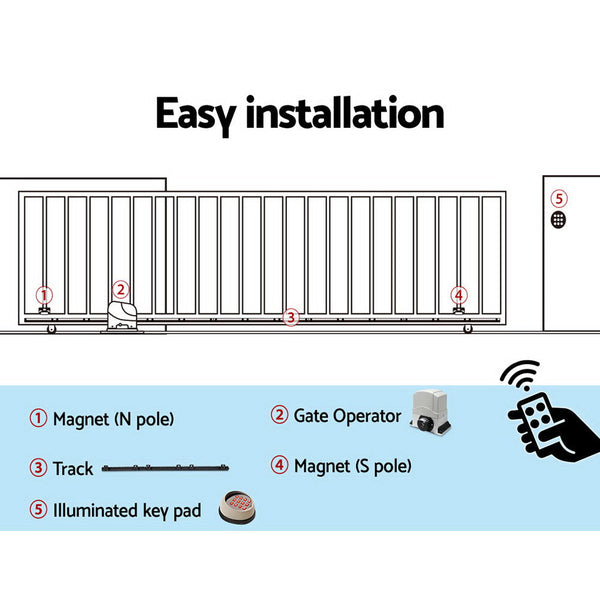 Easy installation

①

②

③

④

⑤

① Magnet (N pole)

② Gate Operator

③ Track

④ Magnet (S pole)

⑤ Illuminated key pad