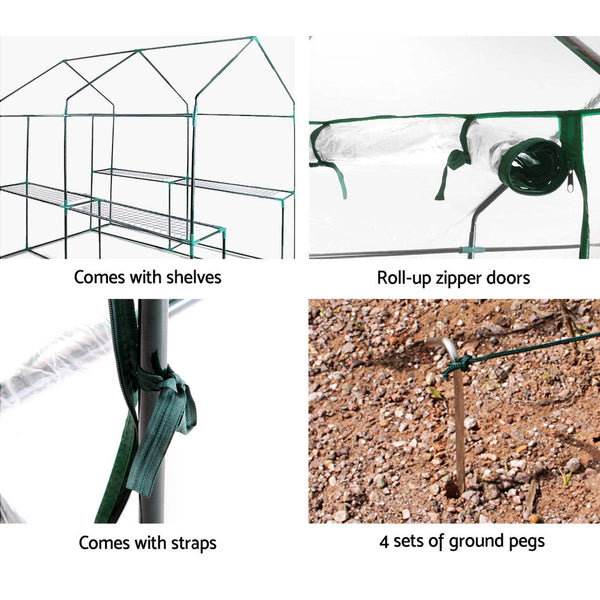 Comes with shelves

Roll-up zipper doors

Comes with straps

4 sets of ground pegs