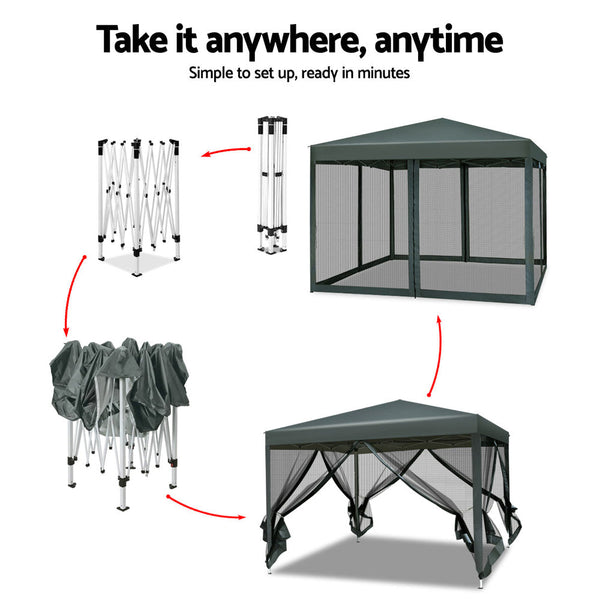 Take it anywhere, anytime
Simple to set up, ready in minutes