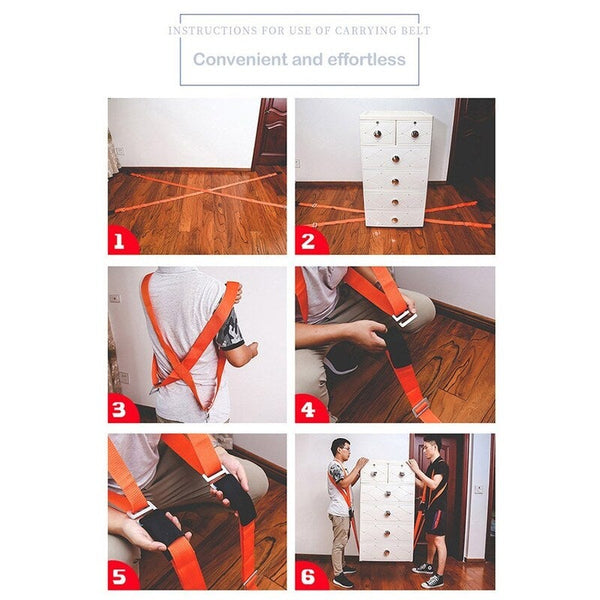 INSTRUCTIONS FOR USE OF CARRYING BELT

Convenient and effortless

1

2

3

4

5

6