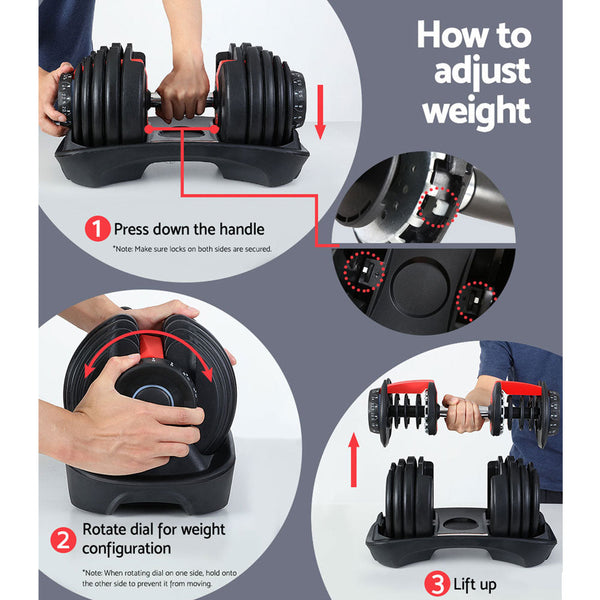 How to adjust weight

1 Press down the handle

*Note: Make sure locks on both sides are secured.

2 Rotate dial for weight configuration

*Note: When rotating dial on one side, hold onto the other side to prevent it from moving.

3 Lift up