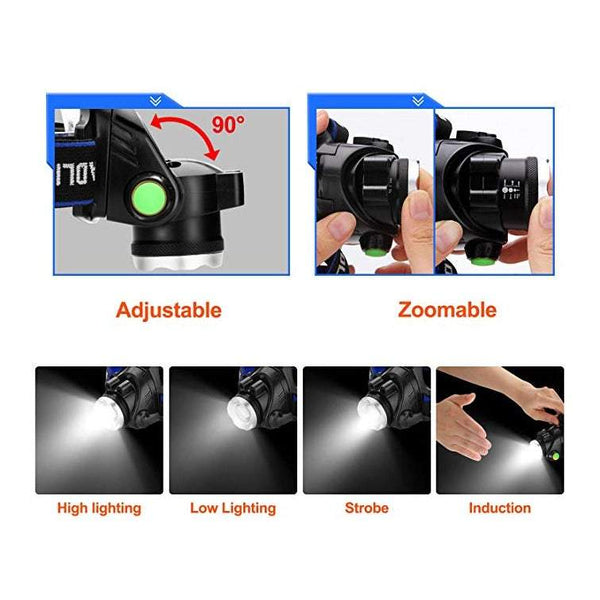 90°

Adjustable

Zoomable

High lighting

Low Lighting

Strobe

Induction