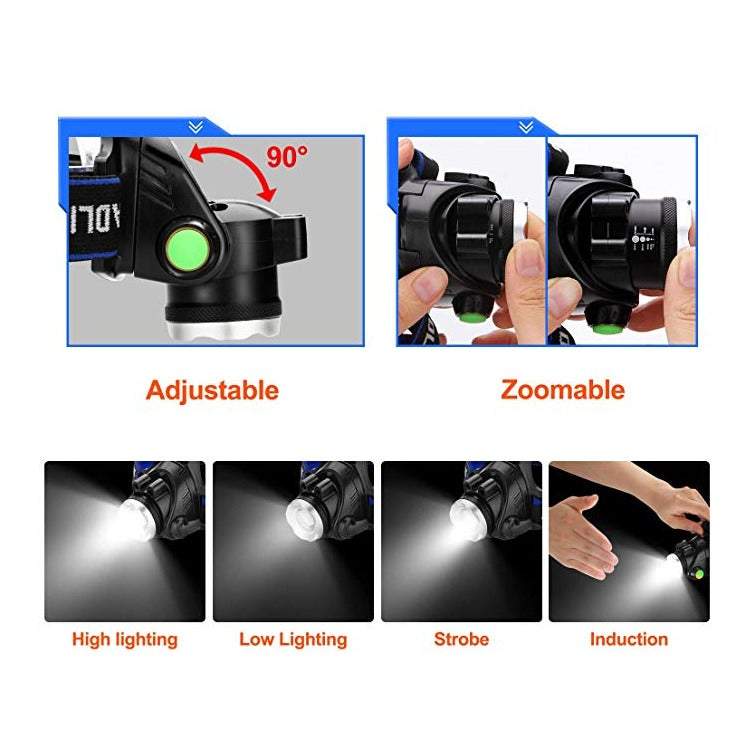 90°

Adjustable

Zoomable

High lighting

Low Lighting

Strobe

Induction