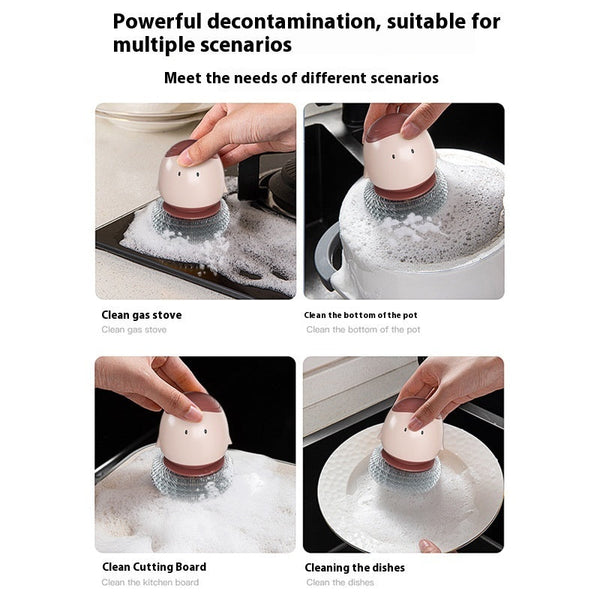 Powerful decontamination, suitable for multiple scenarios

Meet the needs of different scenarios

Clean gas stove
Clean gas stove

Clean the bottom of the pot
Clean the bottom of the pot

Clean Cutting Board
Clean the kitchen board

Cleaning the dishes
Clean the dishes