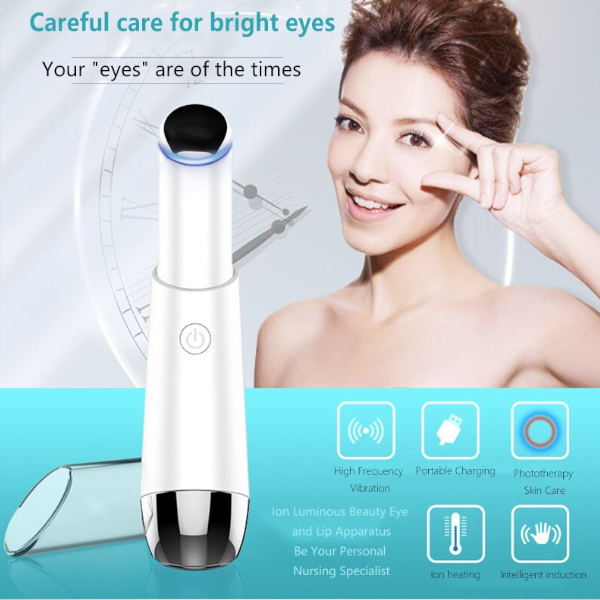 Careful care for bright eyes

Your "eyes" are of the times

High Frequency Vibration

Portable Charging

Phototherapy Skin Care

Ion Luminous Beauty Eye and Lip Apparatus Be Your Personal Nursing Specialist

Ion heating

Intelligent induction