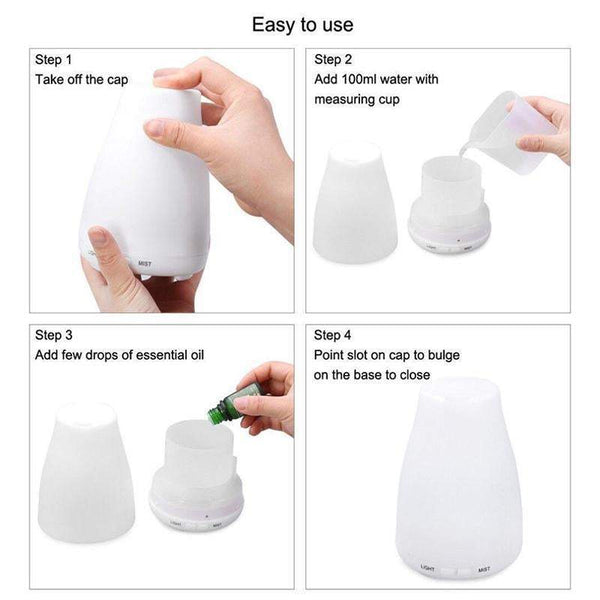 Easy to use

Step 1
Take off the cap

LIGHT MIST

Step 2
Add 100ml water with measuring cup

LIGHT MIST

Step 3
Add few drops of essential oil

LIGHT MIST

Step 4
Point slot on cap to bulge on the base to close

LIGHT MIST