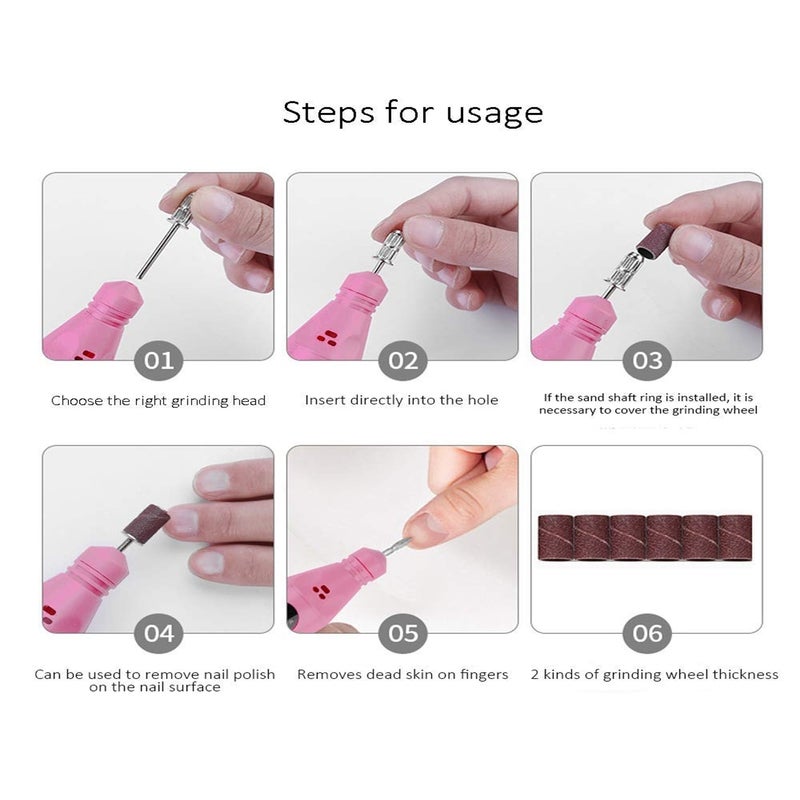 Steps for usage

01

Choose the right grinding head

02

Insert directly into the hole

03

If the sand shaft ring is installed, it is necessary to cover the grinding wheel

04

Can be used to remove nail polish on the nail surface

05

Removes dead skin on fingers

06

2 kinds of grinding wheel thickness