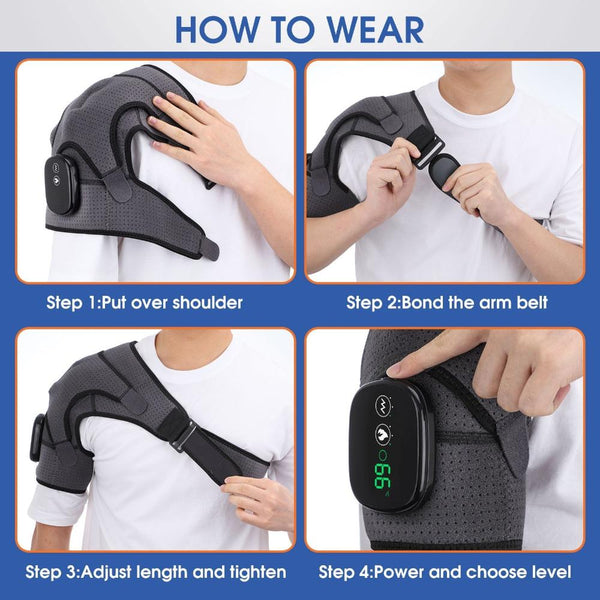 HOW TO WEAR

Step 1:Put over shoulder

Step 2:Bond the arm belt

Step 3:Adjust length and tighten

99

Step 4:Power and choose level