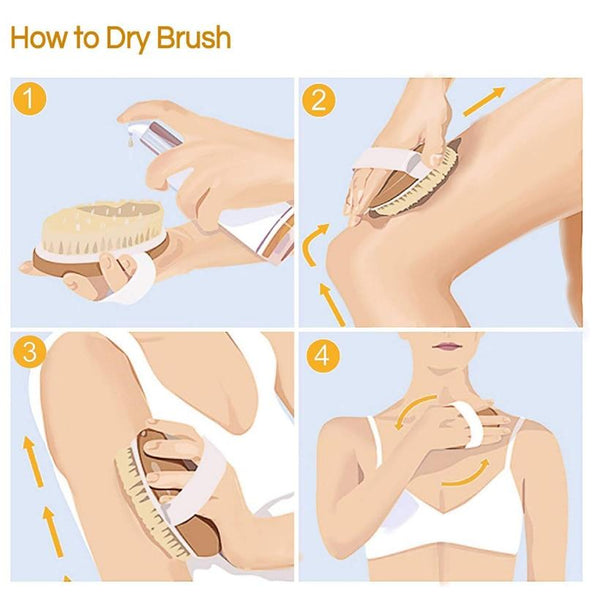 How to Dry Brush

1

2

3

4