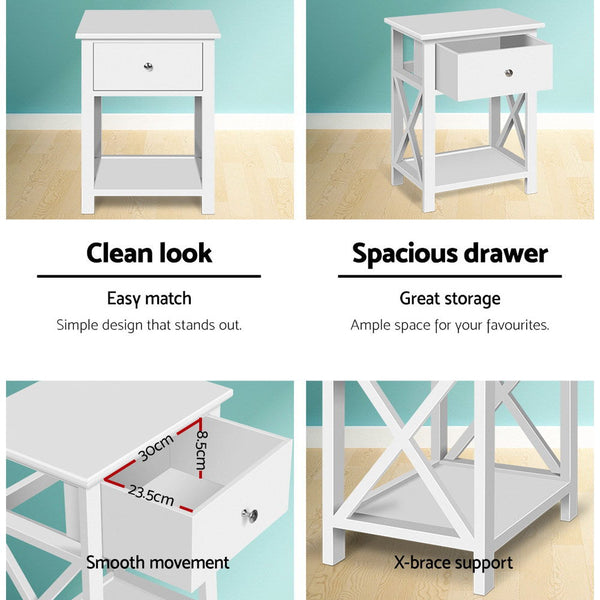 Clean look

Easy match

Simple design that stands out.

Spacious drawer

Great storage

Ample space for your favourites.

30cm

8.5cm

23.5cm

Smooth movement

X-brace support