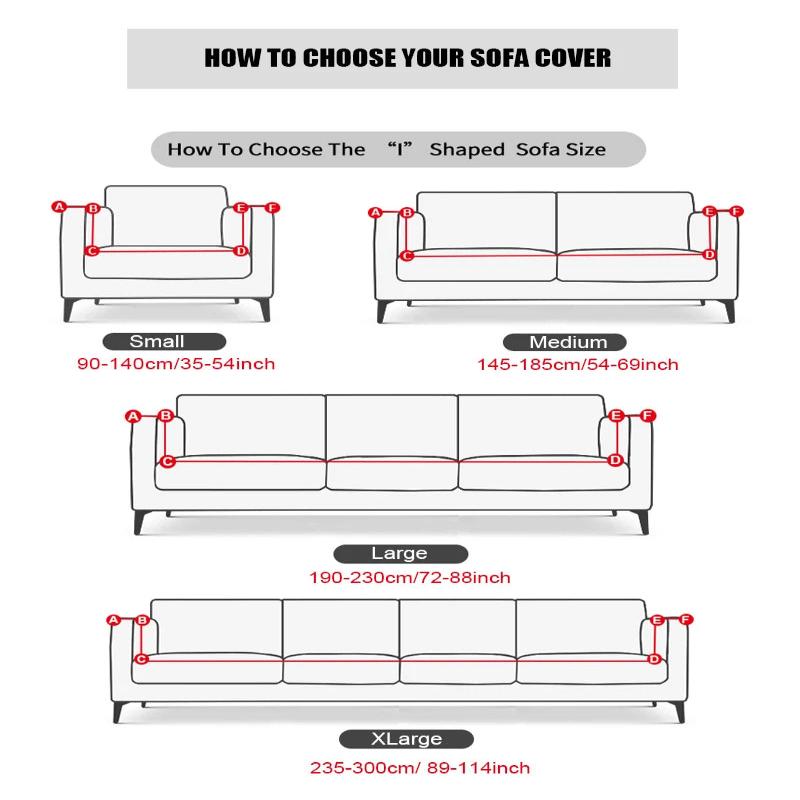 HOW TO CHOOSE YOUR SOFA COVER

How To Choose The "I" Shaped Sofa Size

A B E F
C D

Small
90-140cm/35-54inch

A B E F
C D

Medium
145-185cm/54-69inch

A B E F
C D

Large
190-230cm/72-88inch

A B E F
C D

XLarge
235-300cm/ 89-114inch