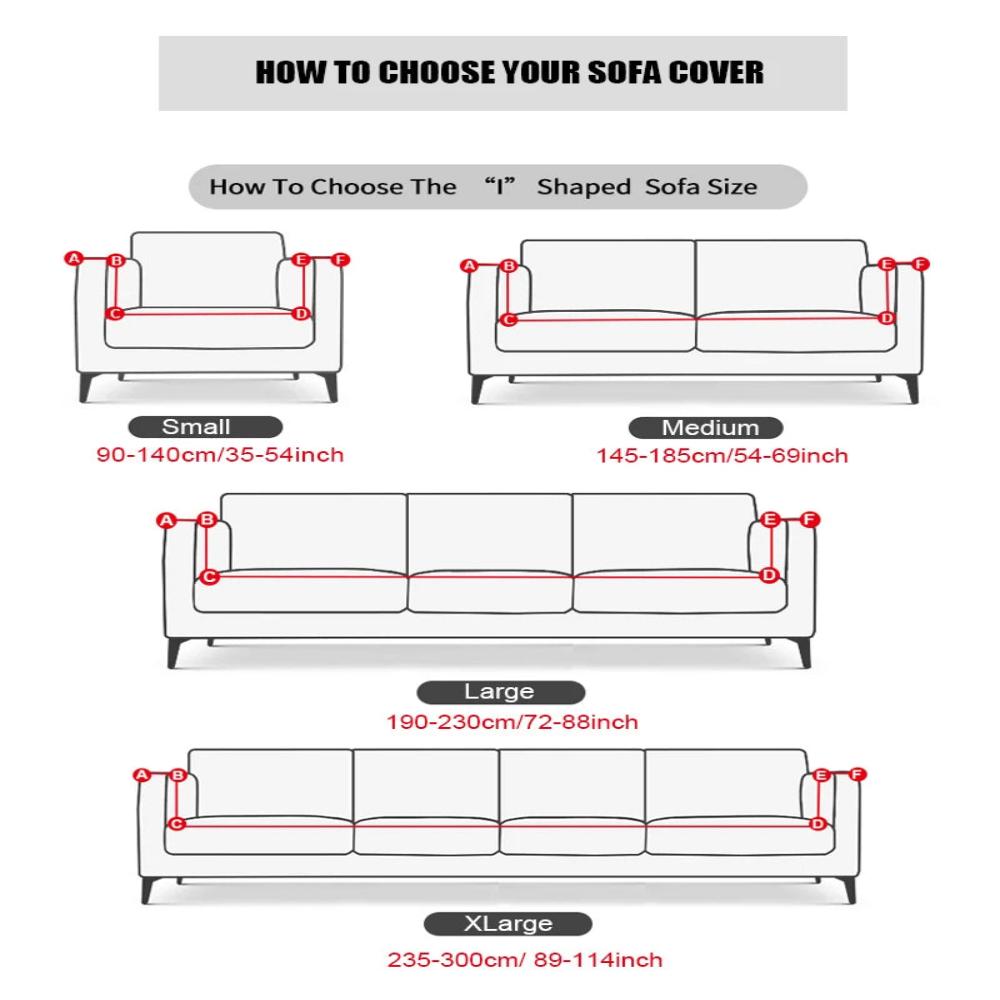 HOW TO CHOOSE YOUR SOFA COVER

How To Choose The "I" Shaped Sofa Size

A B E F
C D

Small
90-140cm/35-54inch

A B E F
C D

Medium
145-185cm/54-69inch

A B E F
C D

Large
190-230cm/72-88inch

A B E F
C D

XLarge
235-300cm/ 89-114inch