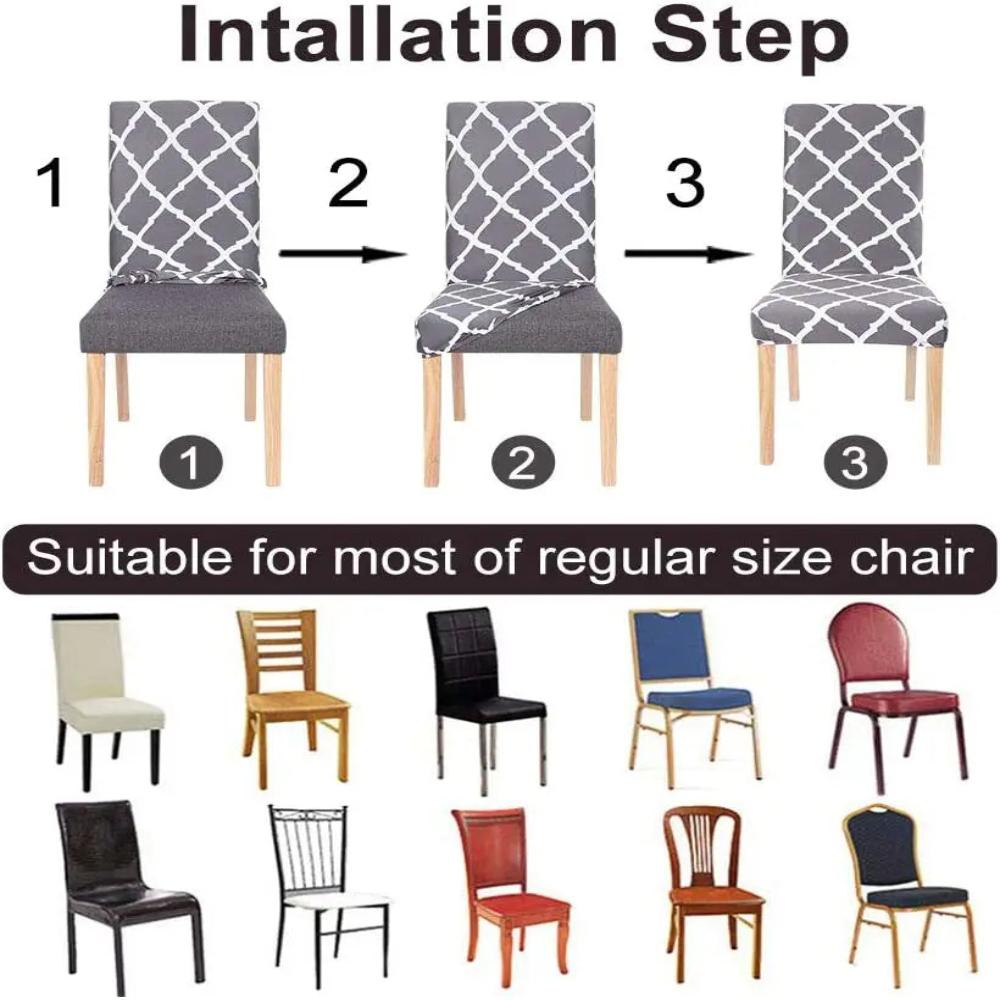 Intallation Step

1

2

3

1

2

3

Suitable for most of regular size chair