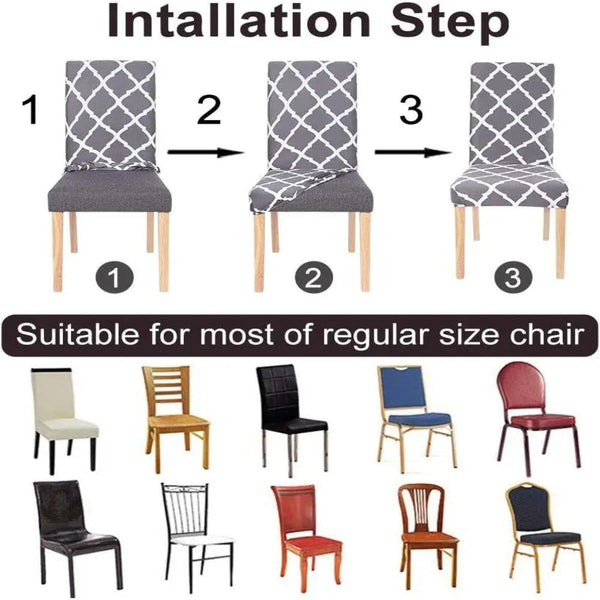 Intallation Step

1

2

3

1

2

3

Suitable for most of regular size chair