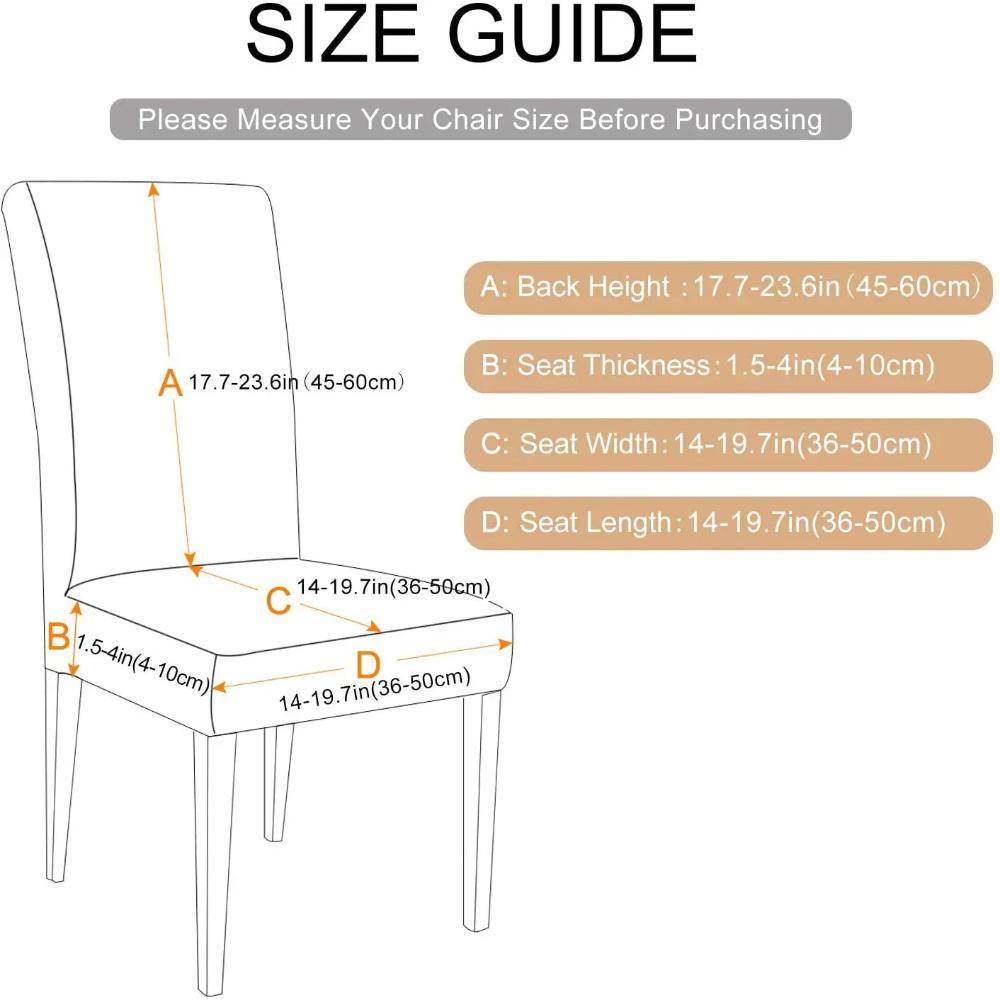 SIZE GUIDE

Please Measure Your Chair Size Before Purchasing

A 17.7-23.6in（45-60cm）

C 14-19.7in(36-50cm)

B 1.5-4in(4-10cm)

D 14-19.7in(36-50cm)

A: Back Height：17.7-23.6in（45-60cm）

B: Seat Thickness：1.5-4in(4-10cm)

C: Seat Width：14-19.7in(36-50cm)

D: Seat Length：14-19.7in(36-50cm)