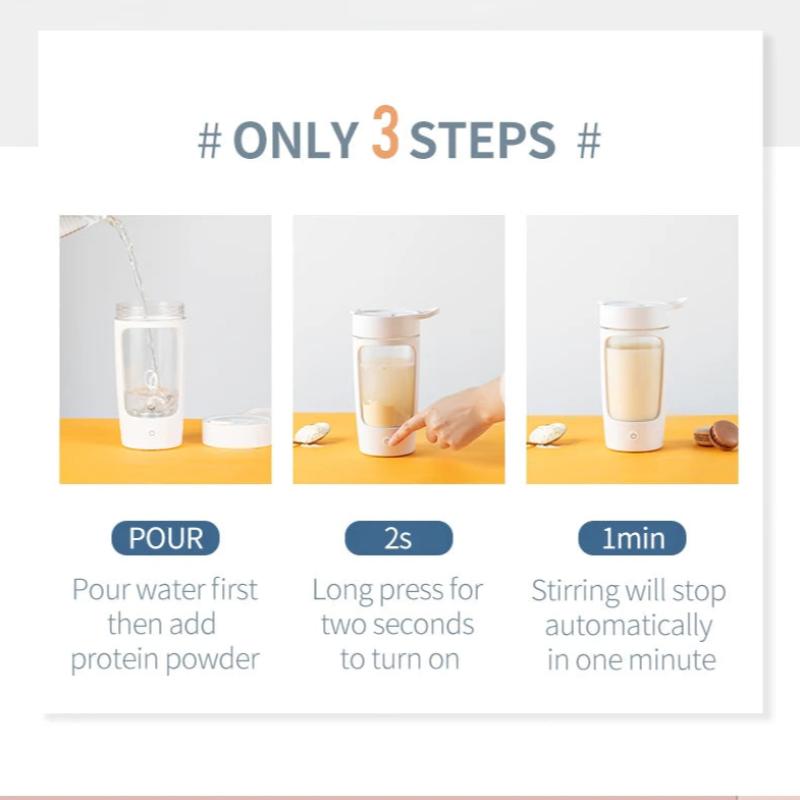 # ONLY 3 STEPS #

POUR

Pour water first then add protein powder

2s

Long press for two seconds to turn on

1min

Stirring will stop automatically in one minute