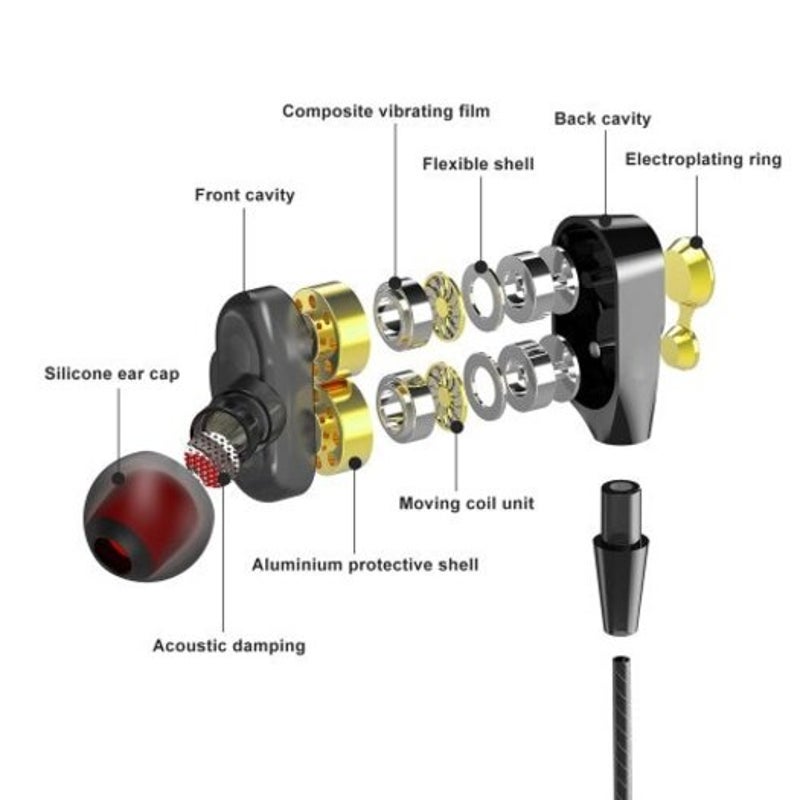 Composite vibrating film

Back cavity

Flexible shell

Electroplating ring

Front cavity

Silicone ear cap

Moving coil unit

Aluminium protective shell

Acoustic damping