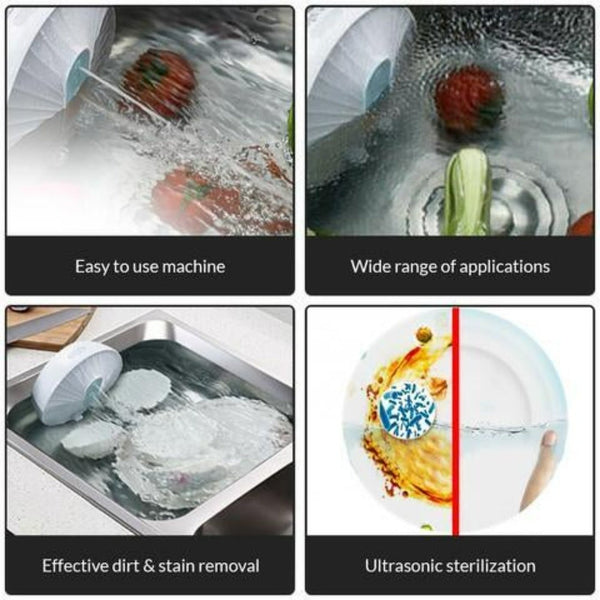 Easy to use machine

Wide range of applications

Effective dirt & stain removal

Ultrasonic sterilization