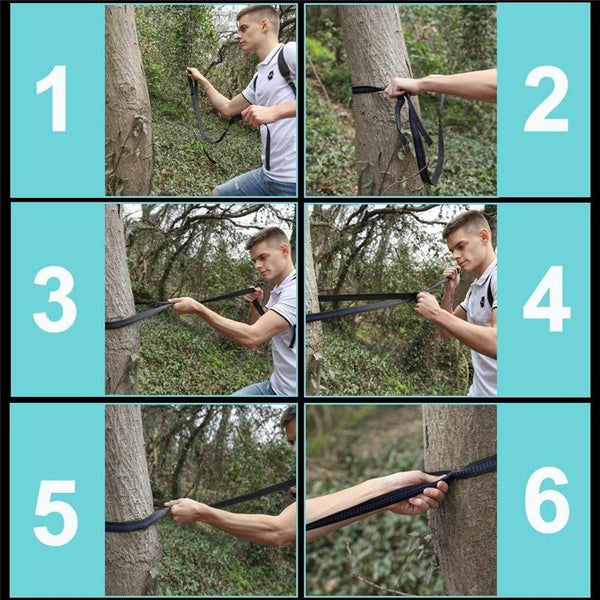 1

2

3

4

5

6