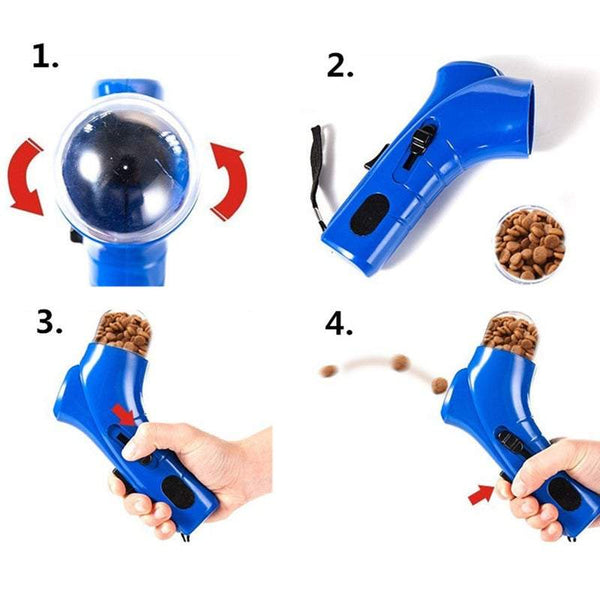 1.

2.

3.

4.