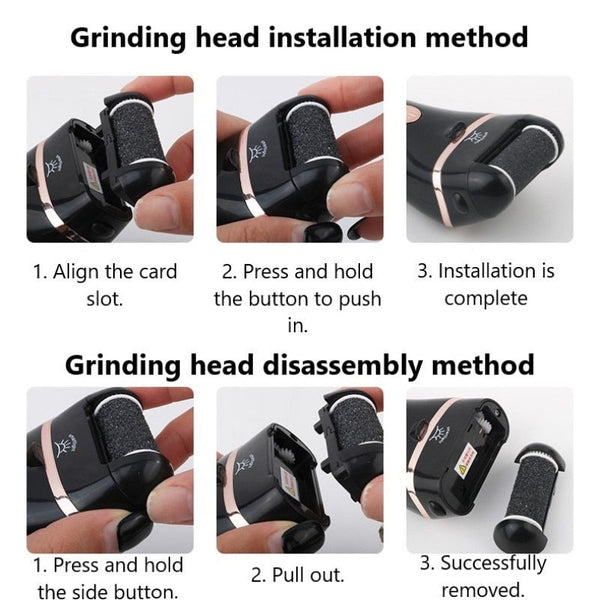 Grinding head installation method

1. Align the card slot.

2. Press and hold the button to push in.

3. Installation is complete

Grinding head disassembly method

1. Press and hold the side button.

2. Pull out.

3. Successfully removed.