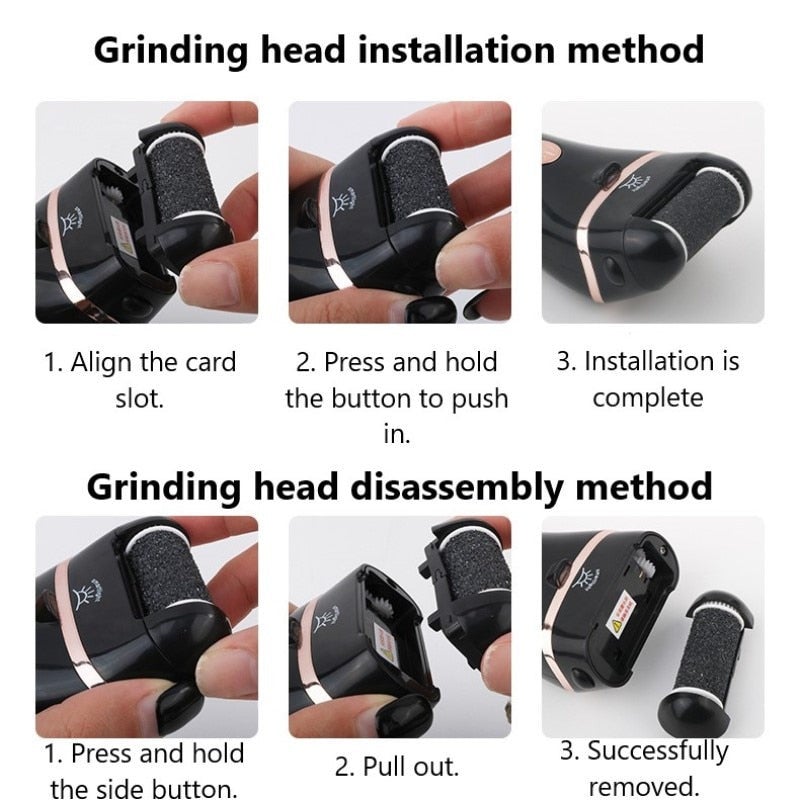 Grinding head installation method

1. Align the card slot.

2. Press and hold the button to push in.

3. Installation is complete

Grinding head disassembly method

1. Press and hold the side button.

2. Pull out.

3. Successfully removed.