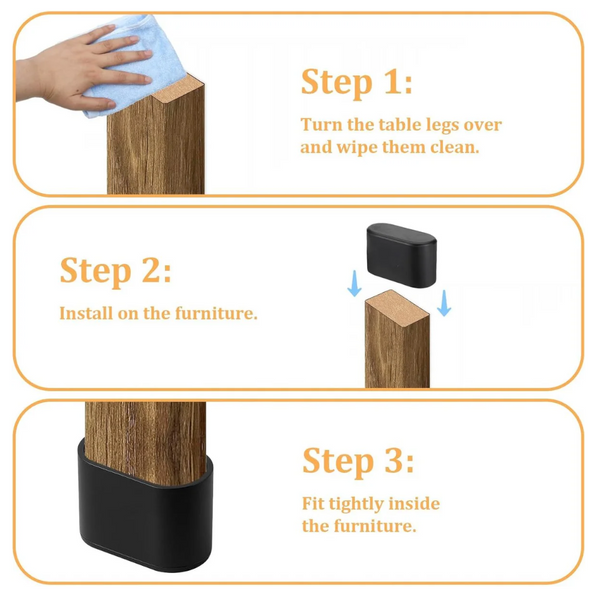 Step 1:

Turn the table legs over and wipe them clean.

Step 2:

Install on the furniture.

Step 3:

Fit tightly inside the furniture.