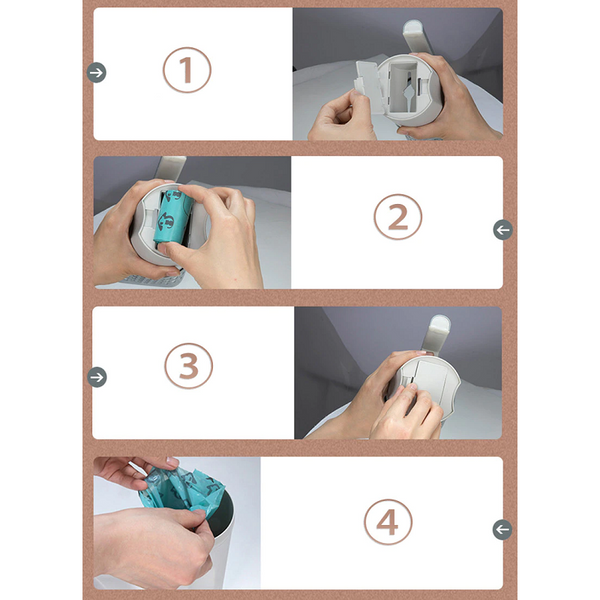 1

2

3

4