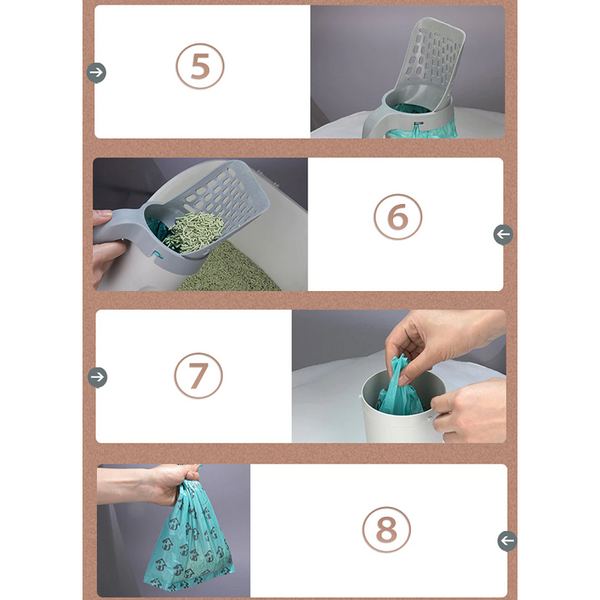 ⑤

⑥

⑦

⑧