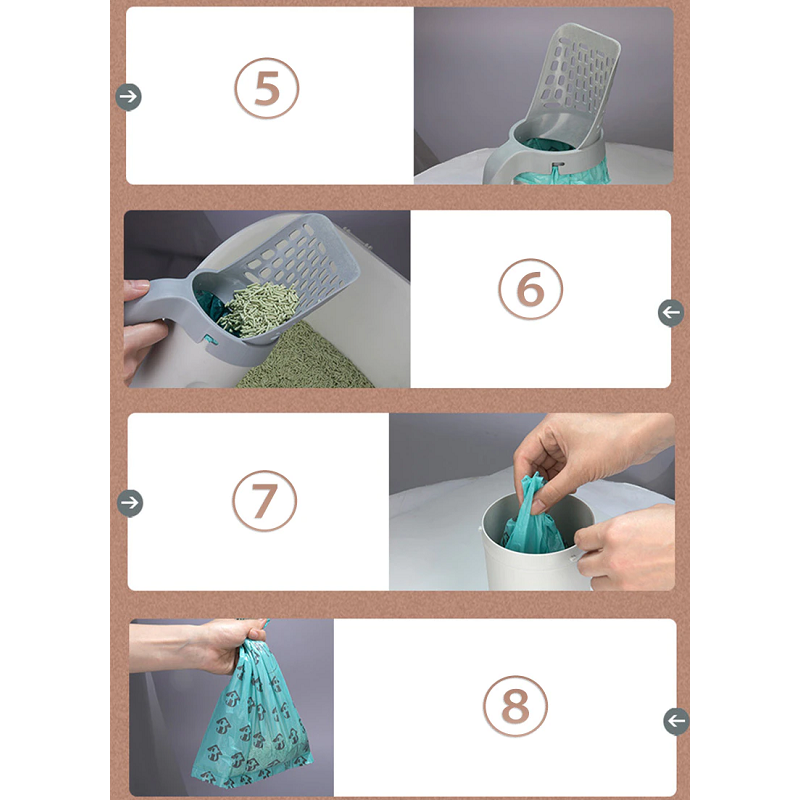 5

6

7

8