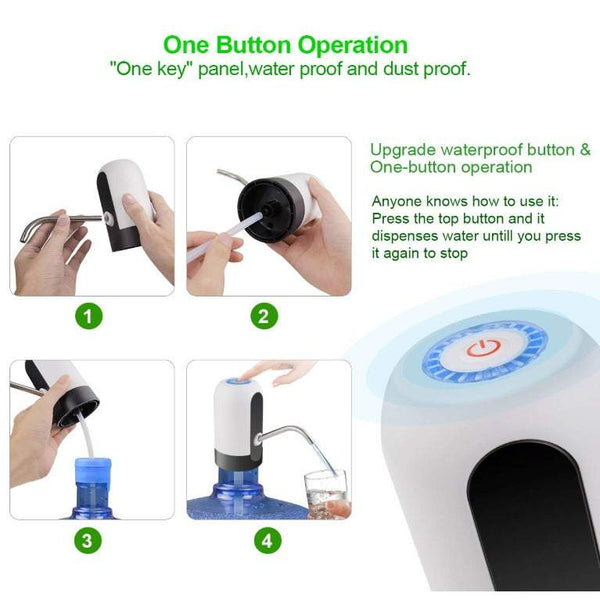 One Button Operation
"One key" panel,water proof and dust proof.

1

2

Upgrade waterproof button & One-button operation

Anyone knows how to use it: Press the top button and it dispenses water untill you press it again to stop

3

4