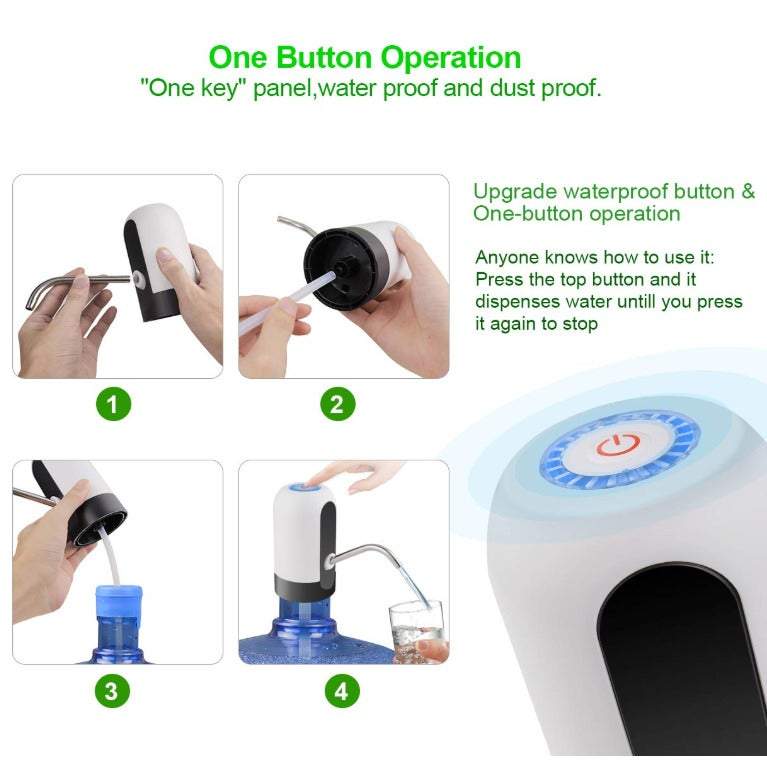 One Button Operation
"One key" panel,water proof and dust proof.

1

2

Upgrade waterproof button & One-button operation

Anyone knows how to use it: Press the top button and it dispenses water untill you press it again to stop

3

4