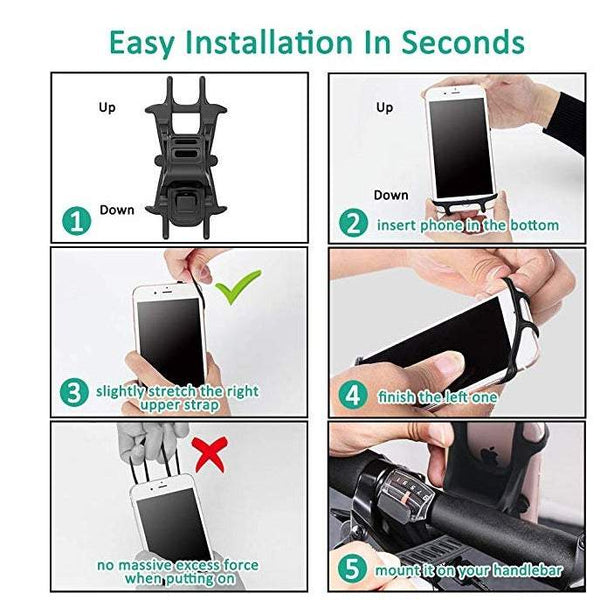 Easy Installation In Seconds

Up

Down

1

Up

Down

2 insert phone in the bottom

3 slightly stretch the right upper strap

4 finish the left one

no massive excess force when putting on

5 mount it on your handlebar