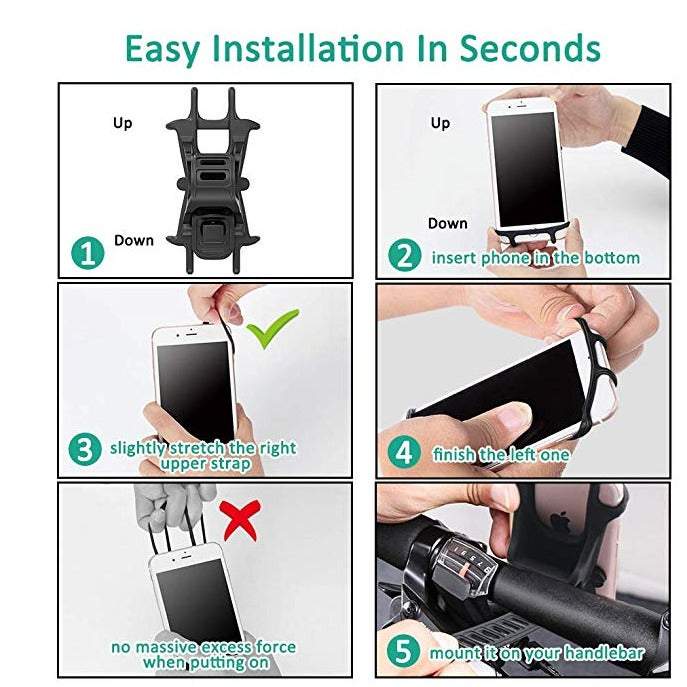 Easy Installation In Seconds

Up

Down

1

Up

Down

2 insert phone in the bottom

3 slightly stretch the right upper strap

4 finish the left one

no massive excess force when putting on

5 mount it on your handlebar