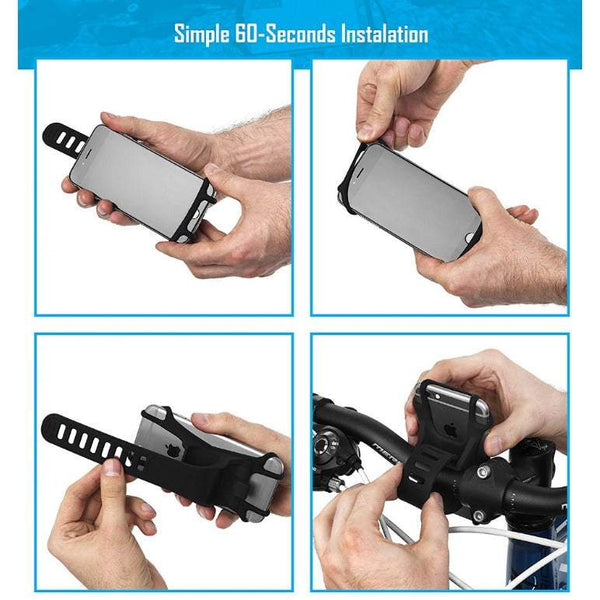 Simple 60-Seconds Instalation