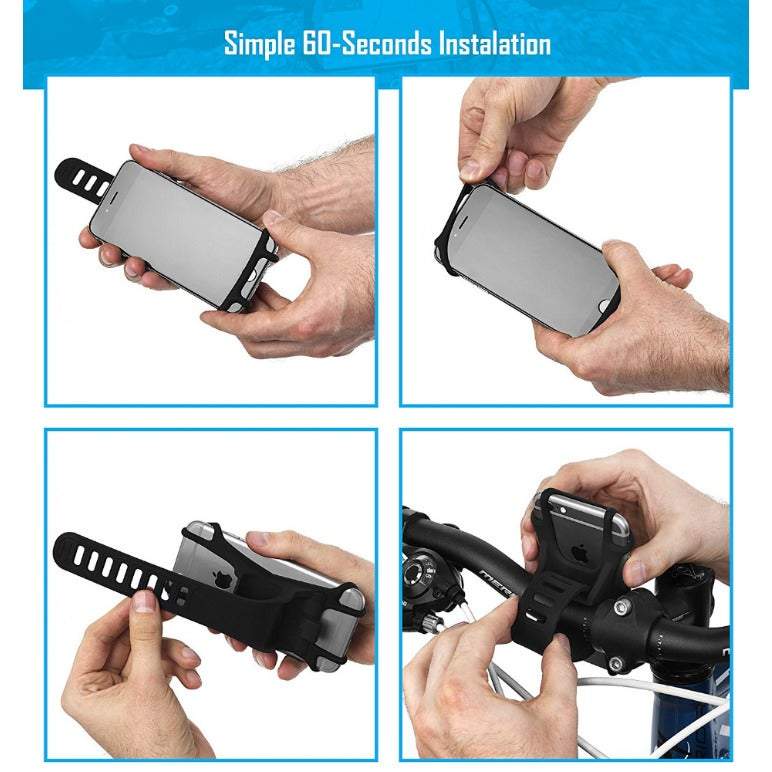 Simple 60-Seconds Instalation