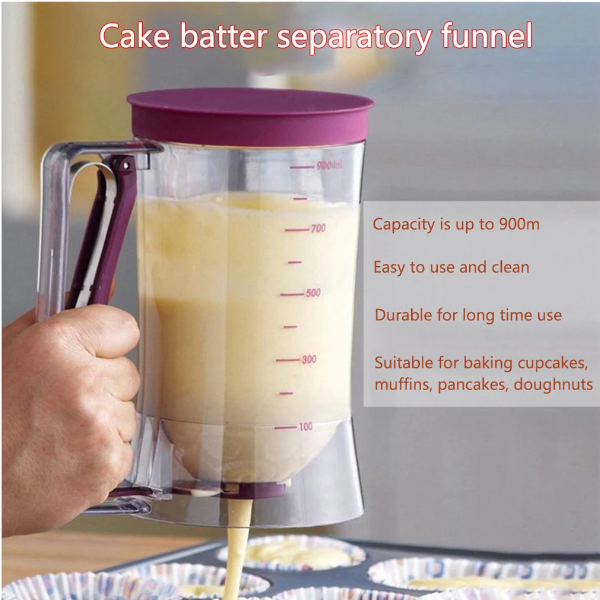 Cake batter separatory funnel

900ml

700

500

300

100

Capacity is up to 900m

Easy to use and clean

Durable for long time use

Suitable for baking cupcakes, muffins, pancakes, doughnuts