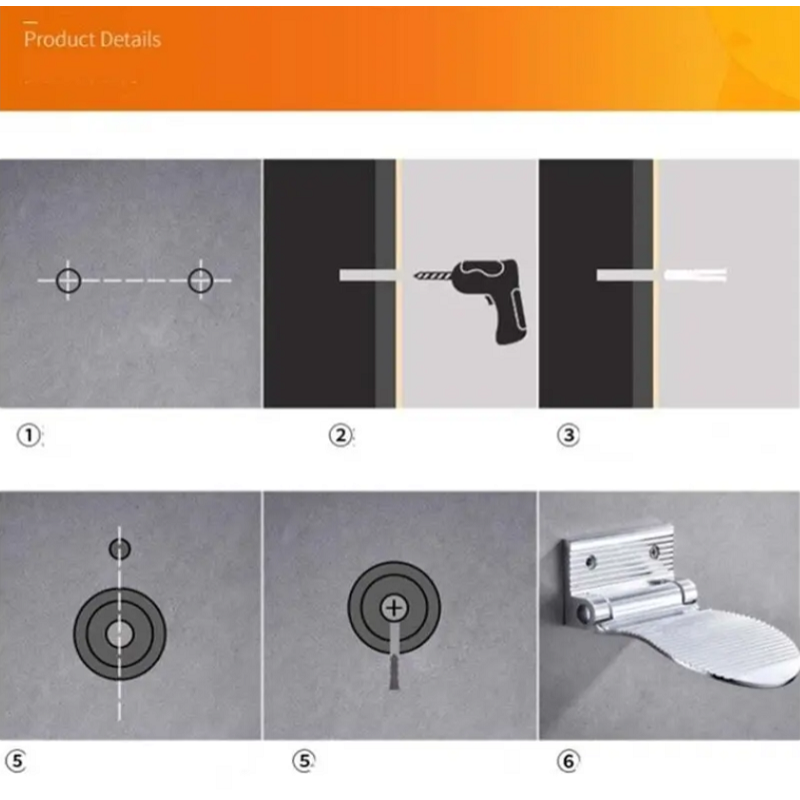 Product Details

①

②

③

⑤

⑤

⑥