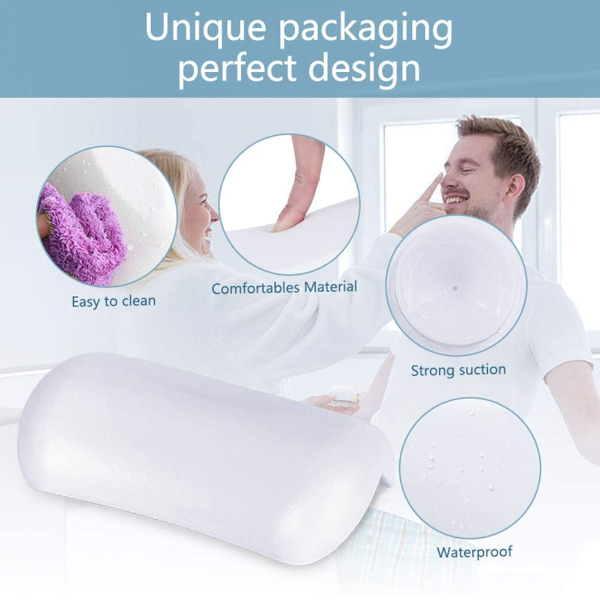 Unique packaging
perfect design

Easy to clean

Comfortables Material

Strong suction

Waterproof