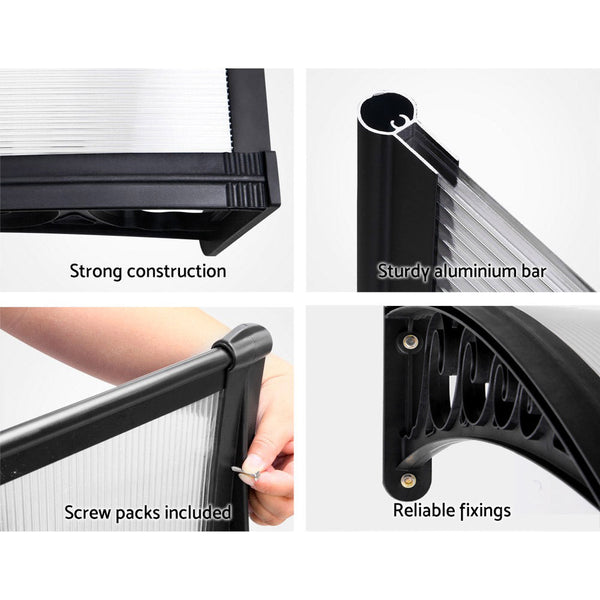 Strong construction

Sturdy aluminium bar

Screw packs included

Reliable fixings